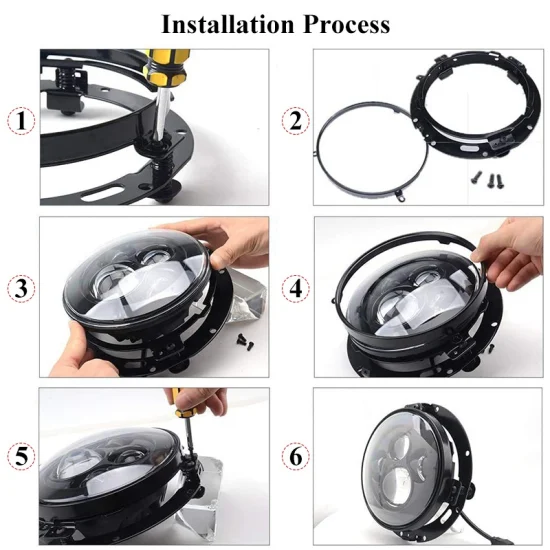 Installation Process

1

2

3

4

5

6