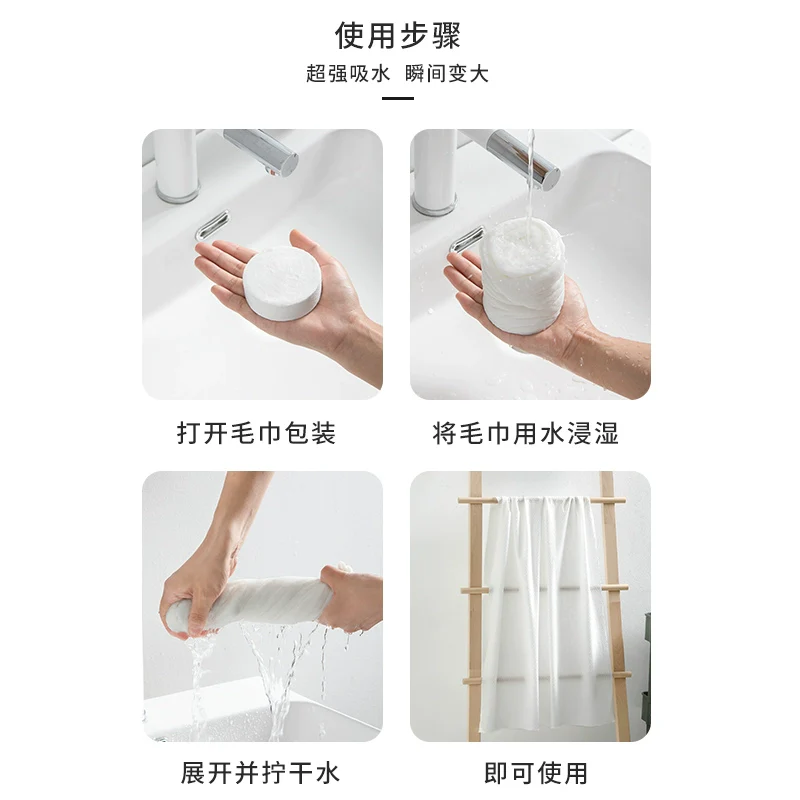 使用步骤

超强吸水 瞬间变大

打开毛巾包装

将毛巾用水浸湿

展开并拧干水

即可使用