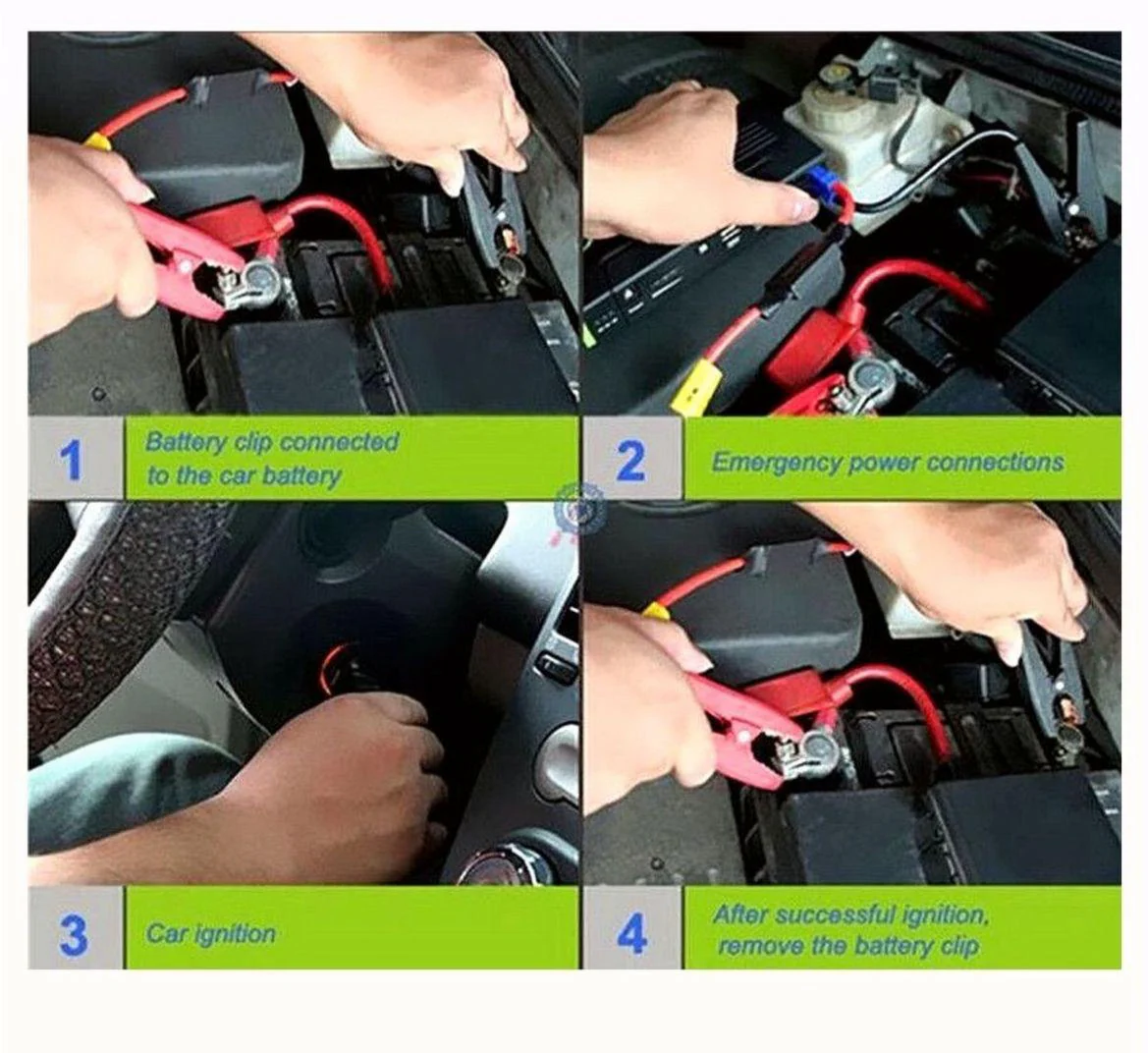 1 Battery clip connected to the car battery

2 Emergency power connections

3 Car ignition

4 After successful ignition, remove the battery clip