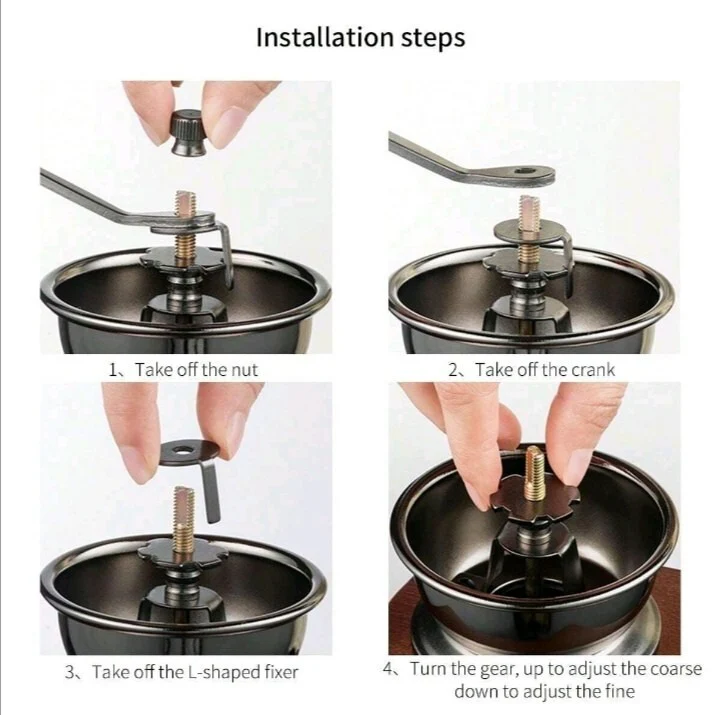 Installation steps

1、Take off the nut

2、Take off the crank

3、Take off the L-shaped fixer

4、Turn the gear, up to adjust the coarse down to adjust the fine