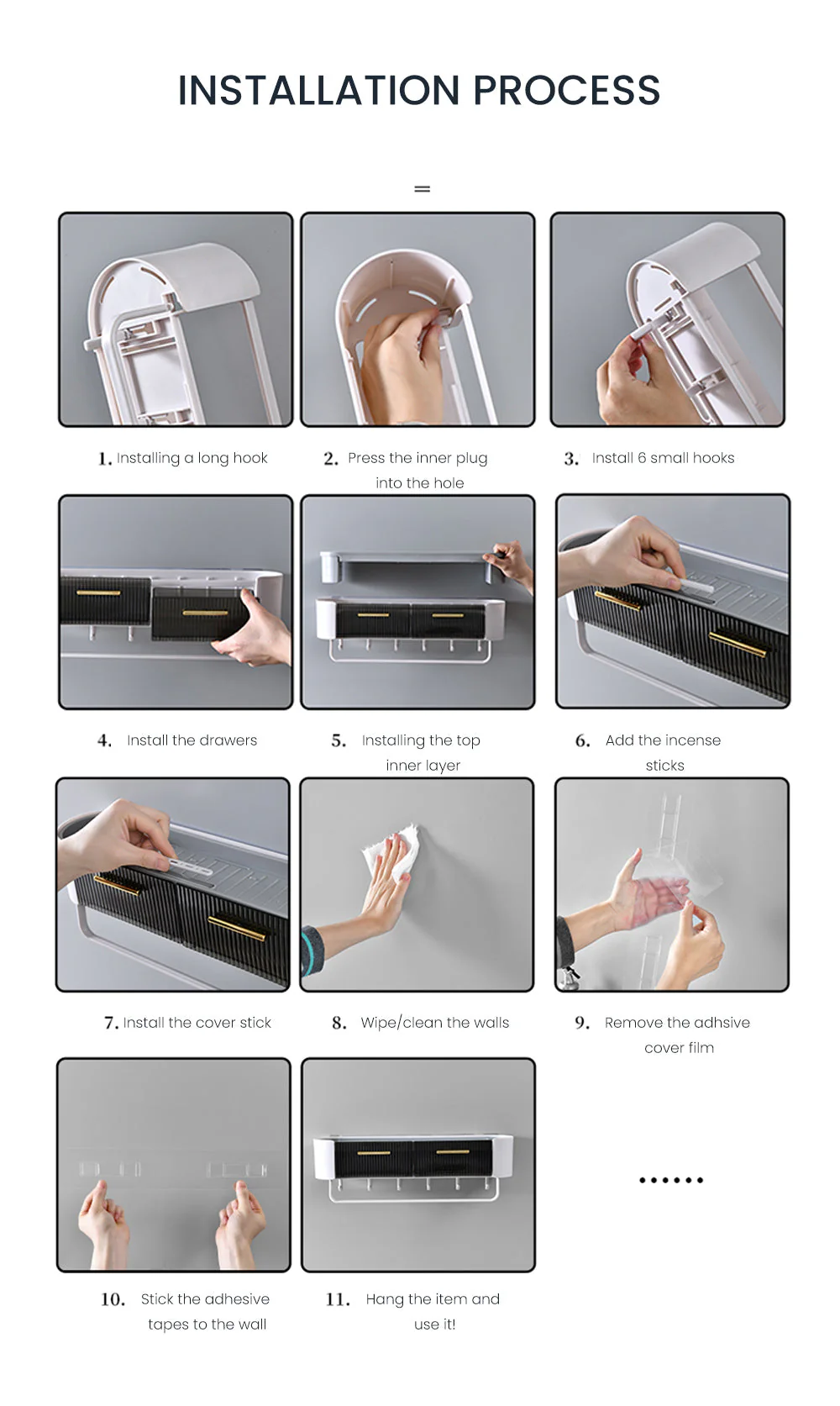 INSTALLATION PROCESS

1. Installing a long hook

2. Press the inner plug into the hole

3. Install 6 small hooks

4. Install the drawers

5. Installing the top inner layer

6. Add the incense sticks

7. Install the cover stick

8. Wipe/clean the walls

9. Remove the adhsive cover film

10. Stick the adhesive tapes to the wall

11. Hang the item and use it!

......