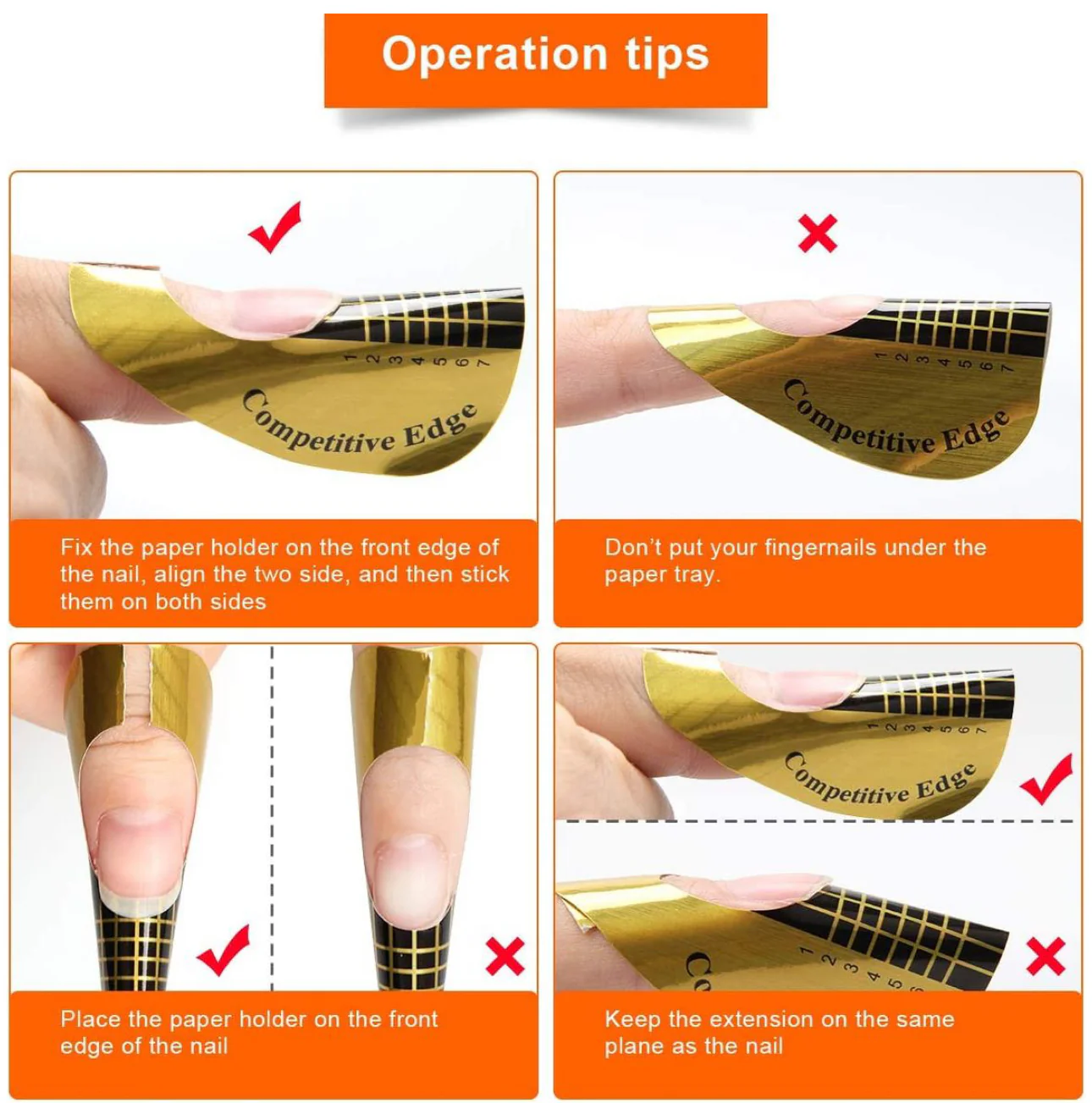 Operation tips

1 2 3 4 5 6 7
Competitive Edge

Fix the paper holder on the front edge of the nail, align the two side, and then stick them on both sides

1 2 3 4 5 6 7
Competitive Edge

Don't put your fingernails under the paper tray.

Place the paper holder on the front edge of the nail

1 2 3 4 5 6 7
Competitive Edge

1 2 3 4 5
Co

Keep the extension on the same plane as the nail