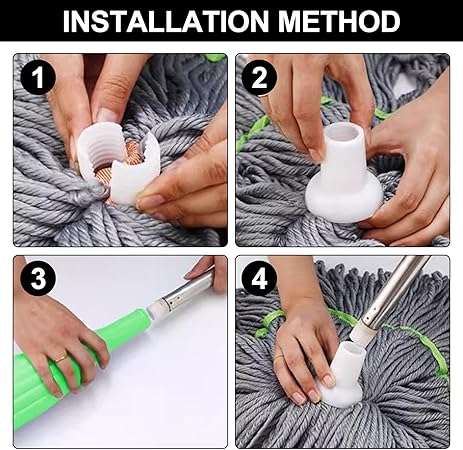 INSTALLATION METHOD

1

2

3

4