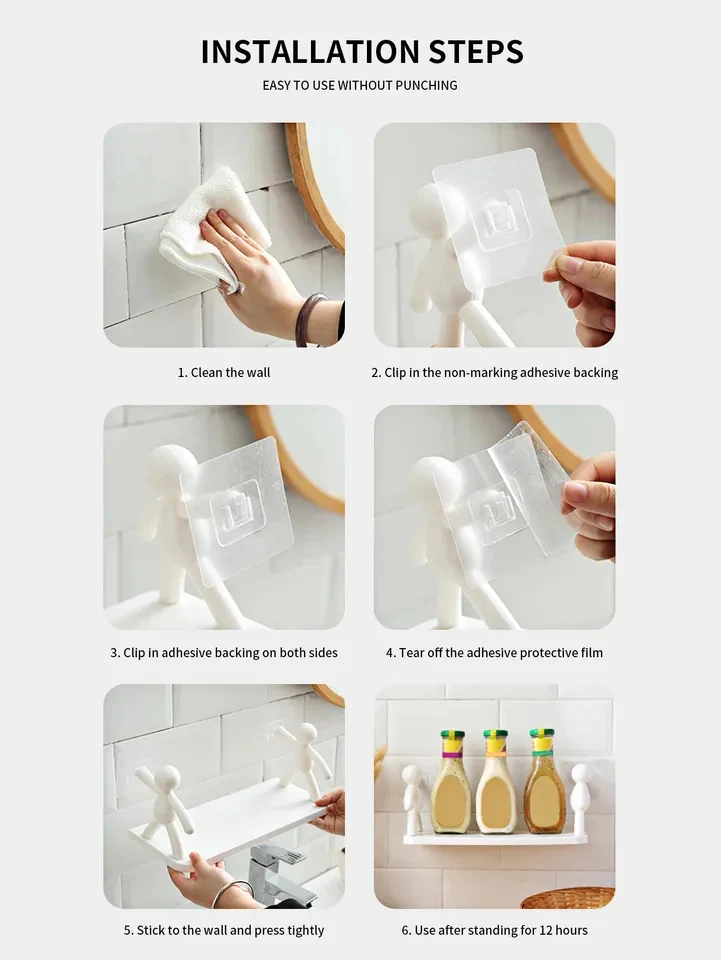 INSTALLATION STEPS
EASY TO USE WITHOUT PUNCHING

1. Clean the wall

2. Clip in the non-marking adhesive backing

3. Clip in adhesive backing on both sides

4. Tear off the adhesive protective film

5. Stick to the wall and press tightly

6. Use after standing for 12 hours